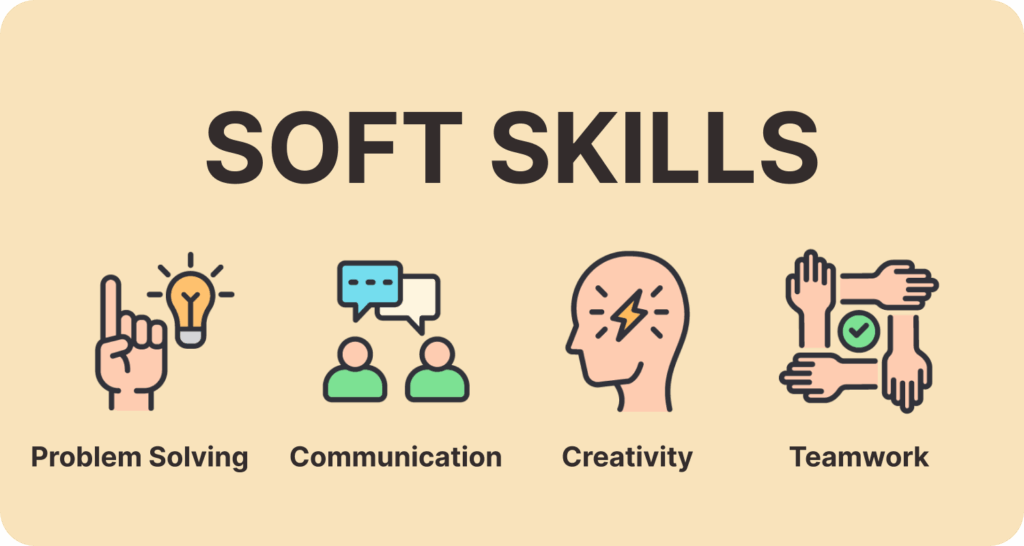 SOFT SKILLS

Problem Solving

Communication

Creativity

Teamwork